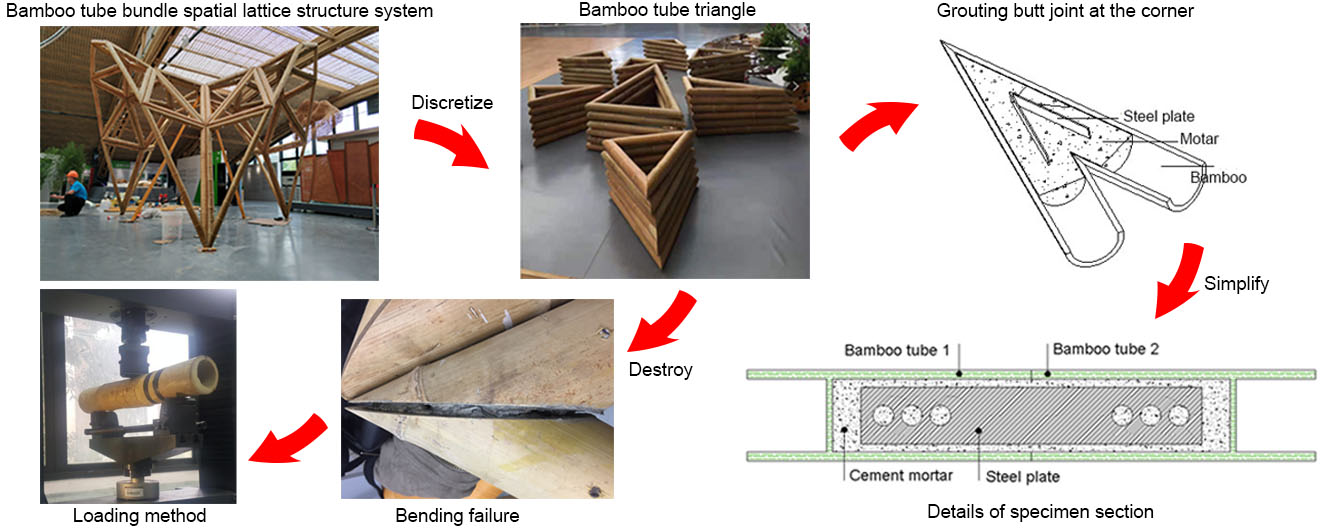 Bamboo tube bundle spatial lattice structure system

Discretize

Bamboo tube triangle

Grouting butt joint at the corner

Steel plate

Motar

Bamboo

Simplify

Bamboo tube 1

Bamboo tube 2

Cement mortar

Steel plate

Details of specimen section

Destroy

Bending failure

Loading method