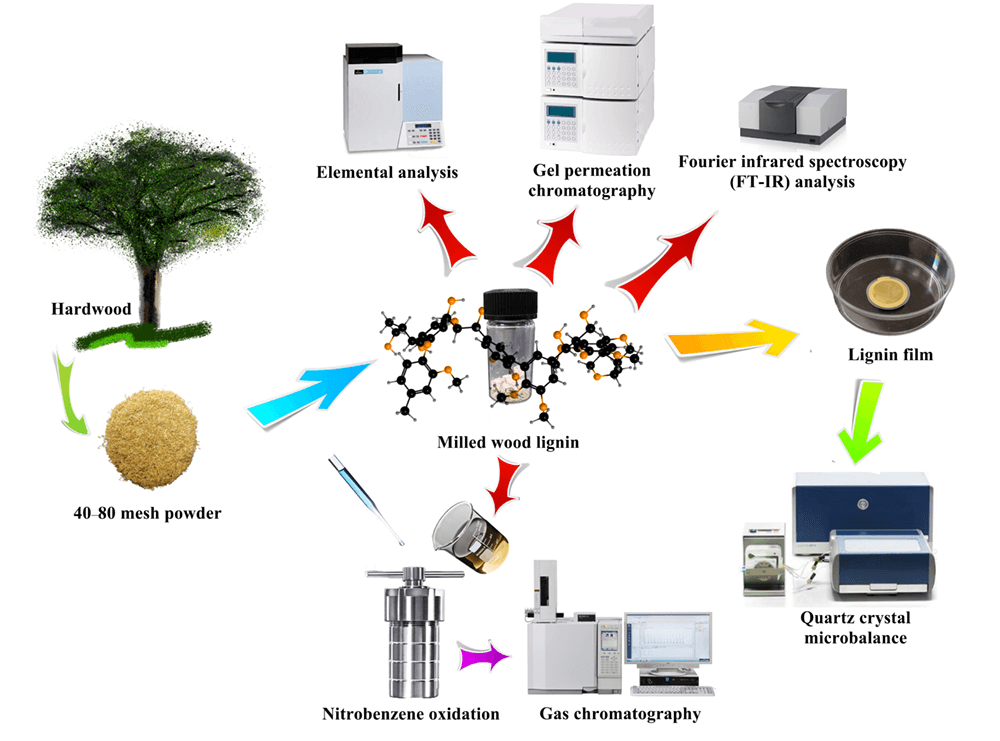 Elemental analysis

Gel permeation chromatography

Fourier infrared spectroscopy (FT-IR) analysis

Hardwood

Lignin film

Milled wood lignin

40–80 mesh powder

Quartz crystal microbalance

Nitrobenzene oxidation

Gas chromatography