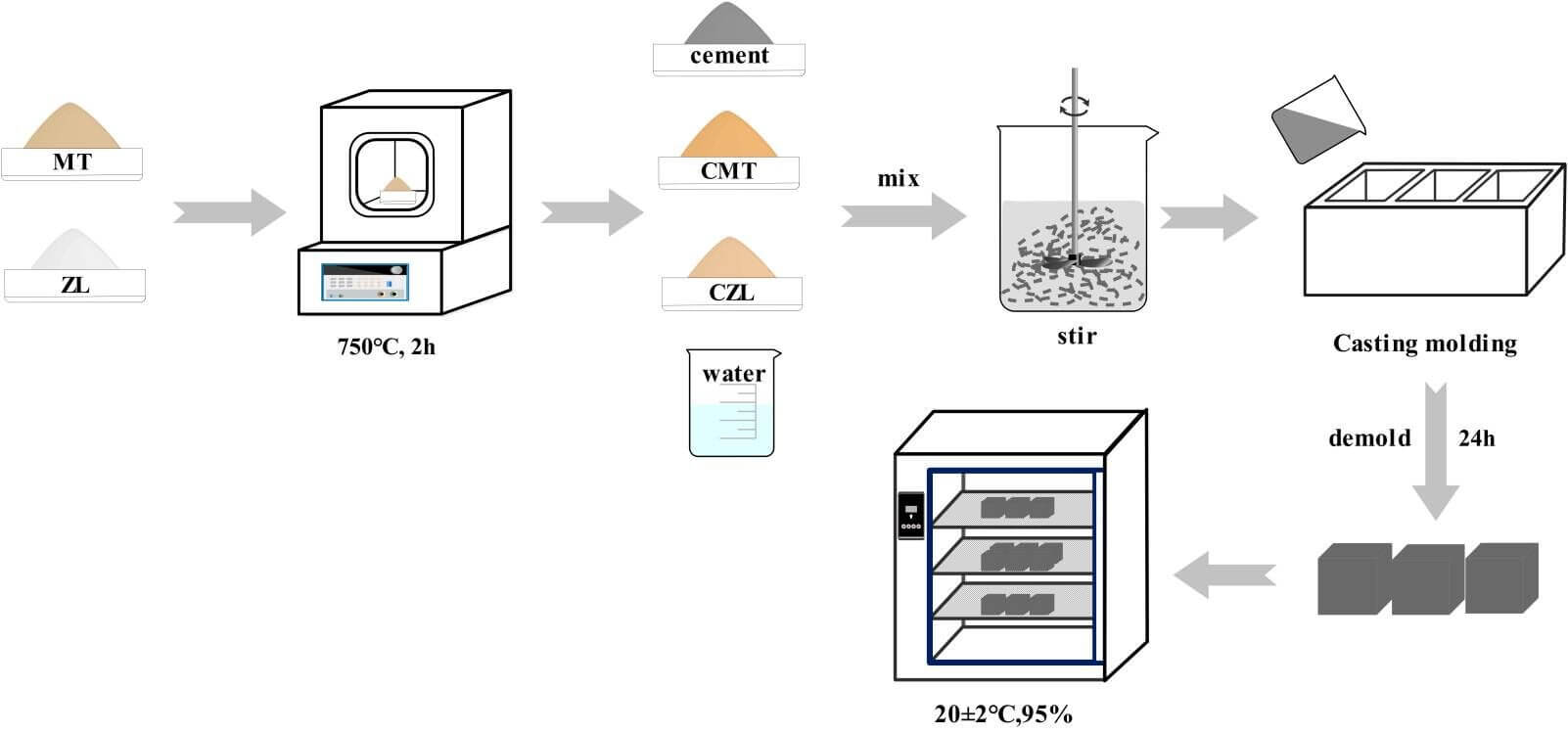 MT

ZL

750℃, 2h

cement

CMT

CZL

water

mix

stir

Casting molding

demold

24h

20±2℃,95%